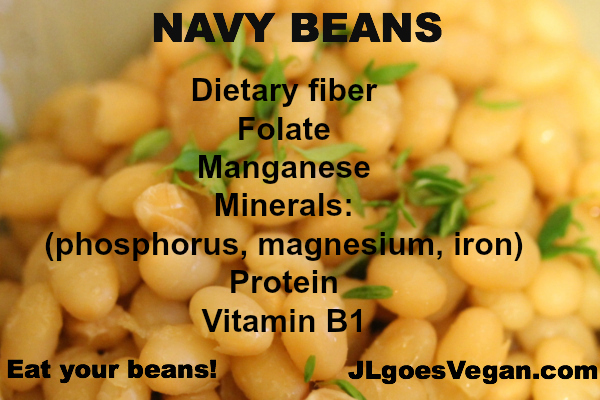 NAVY BEANS

Dietary fiber
Folate
Manganese
Minerals:
(phosphorus, magnesium, iron)
Protein
Vitamin B1

Eat your beans!

JLgoesVegan.com